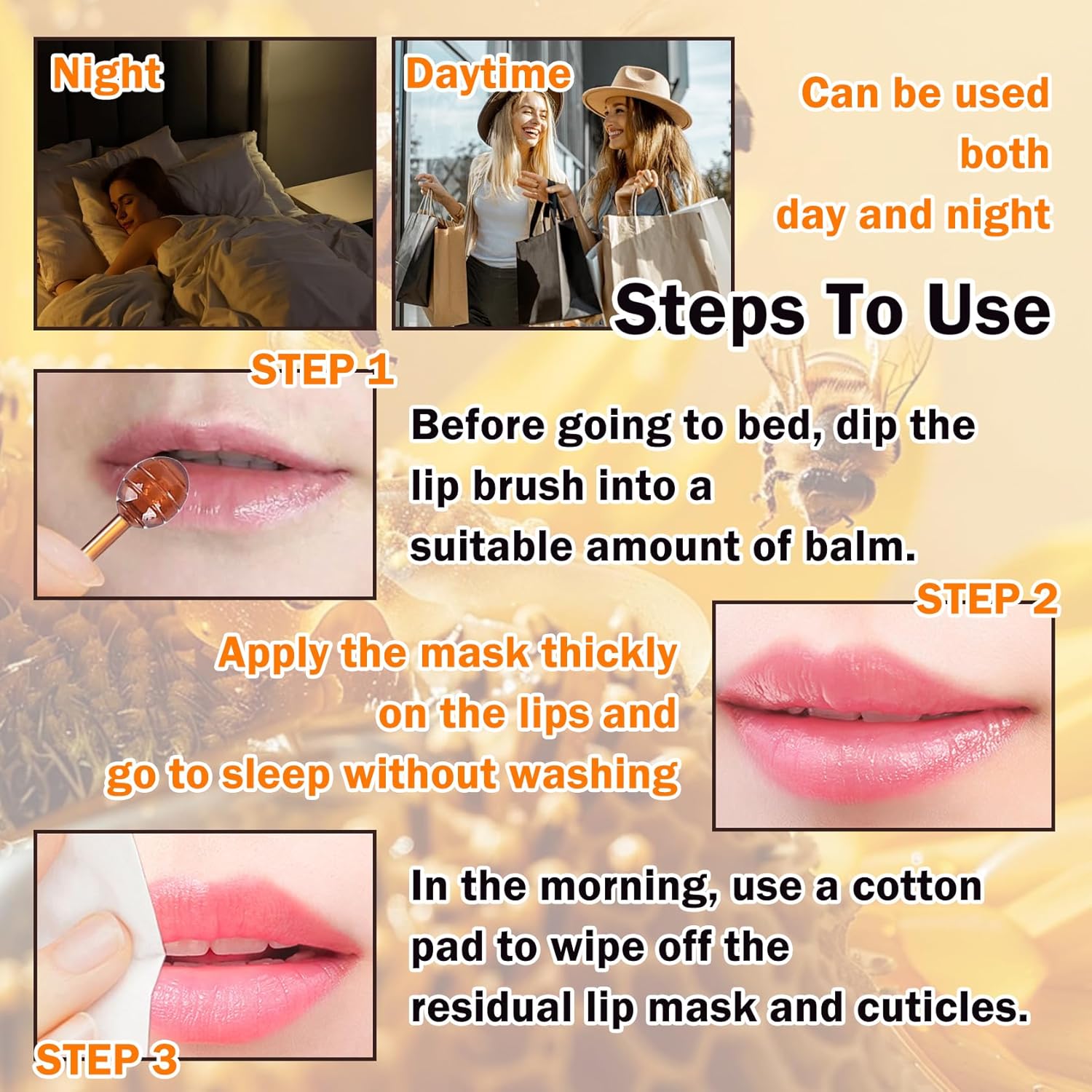 Night

Daytime

Can be used both day and night

Steps To Use

STEP 1

Before going to bed, dip the lip brush into a suitable amount of balm.

STEP 2

Apply the mask thickly on the lips and go to sleep without washing

STEP 3

In the morning, use a cotton pad to wipe off the residual lip mask and cuticles.