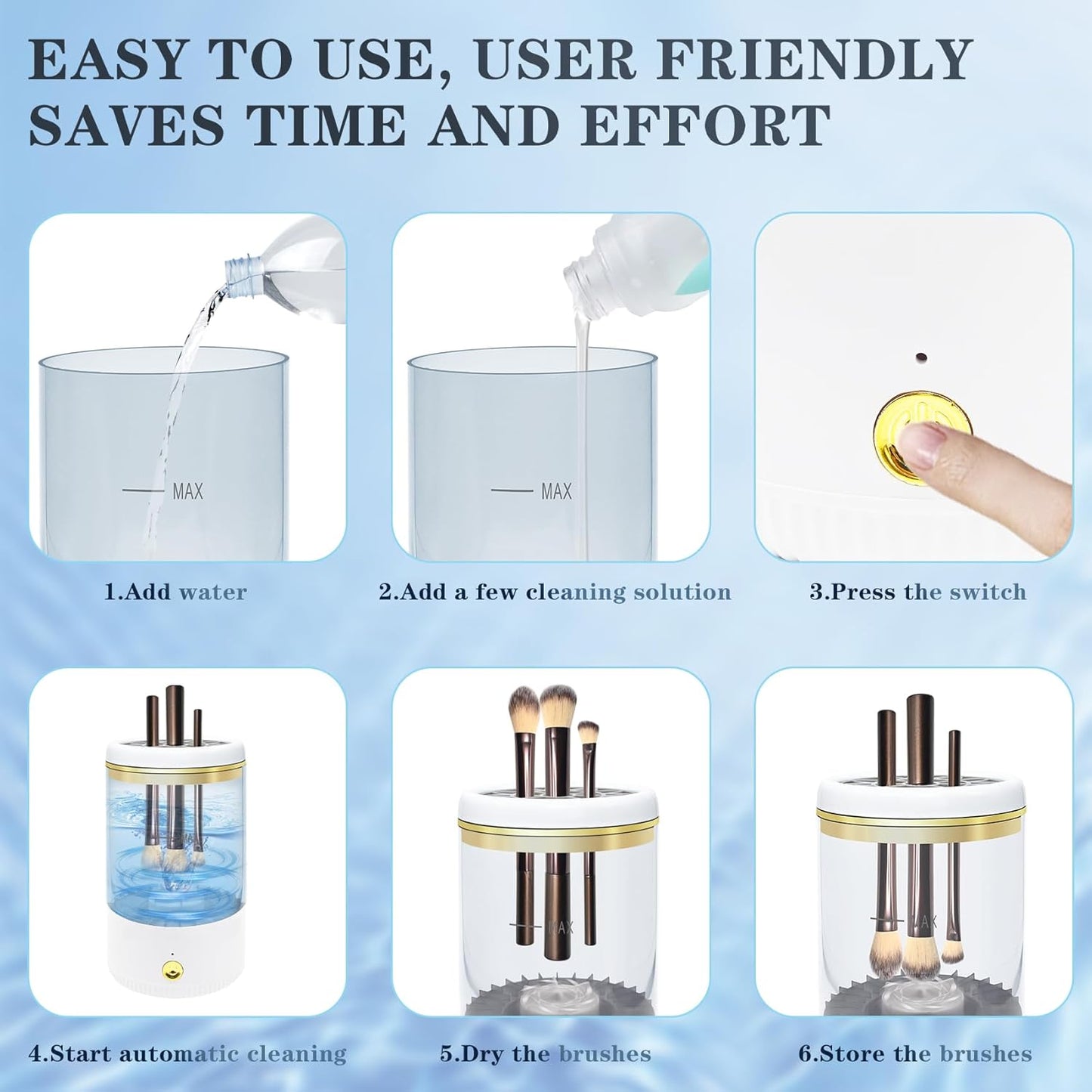 EASY TO USE, USER FRIENDLY
SAVES TIME AND EFFORT

MAX

1.Add water

MAX

2.Add a few cleaning solution

3.Press the switch

4.Start automatic cleaning

MAX

5.Dry the brushes

MAX

6.Store the brushes