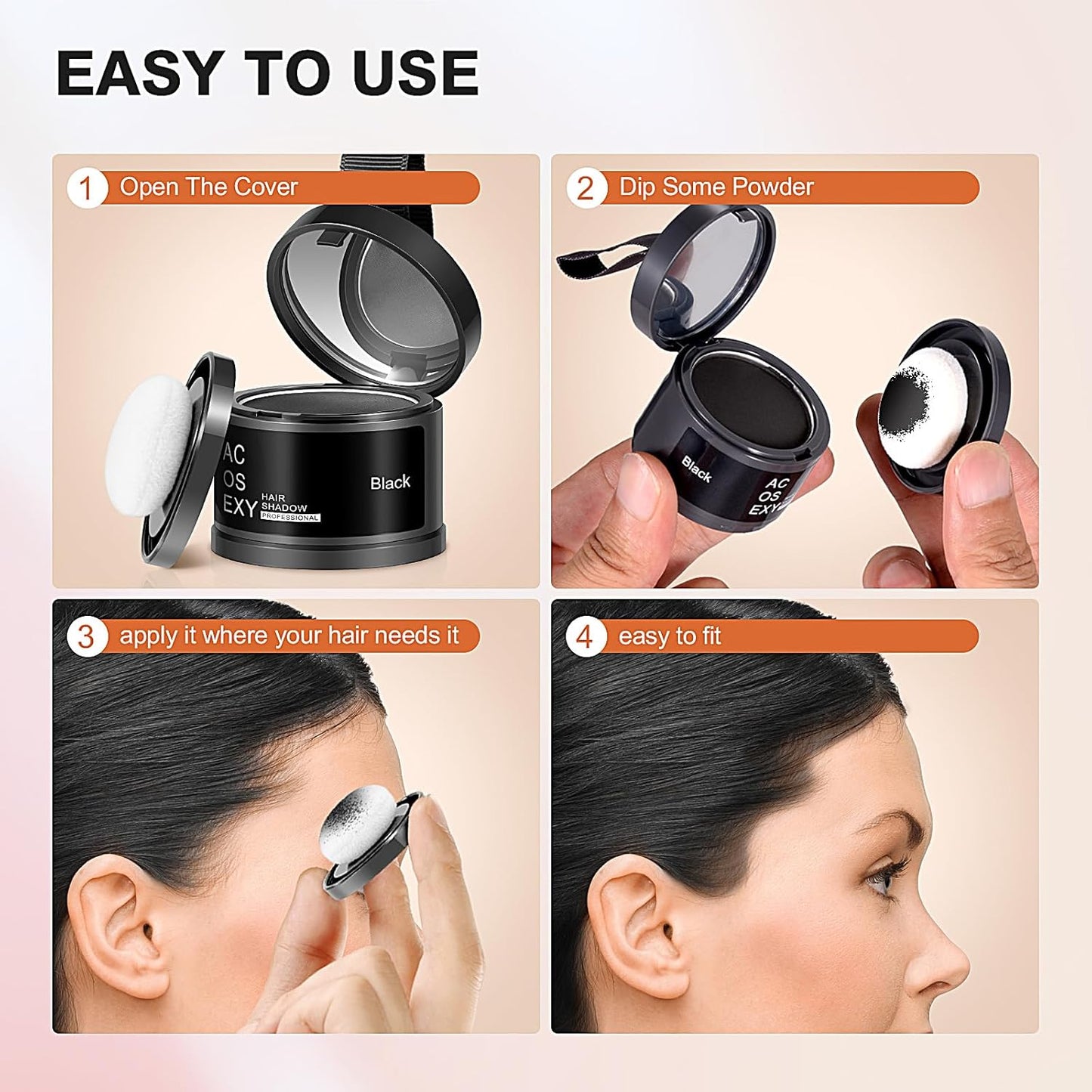 EASY TO USE

1 Open The Cover

AC
OS
EXY
HAIR
SHADOW
PROFESSIONAL
Black

2 Dip Some Powder

Black
AC
OS
EXY

3 apply it where your hair needs it

4 easy to fit