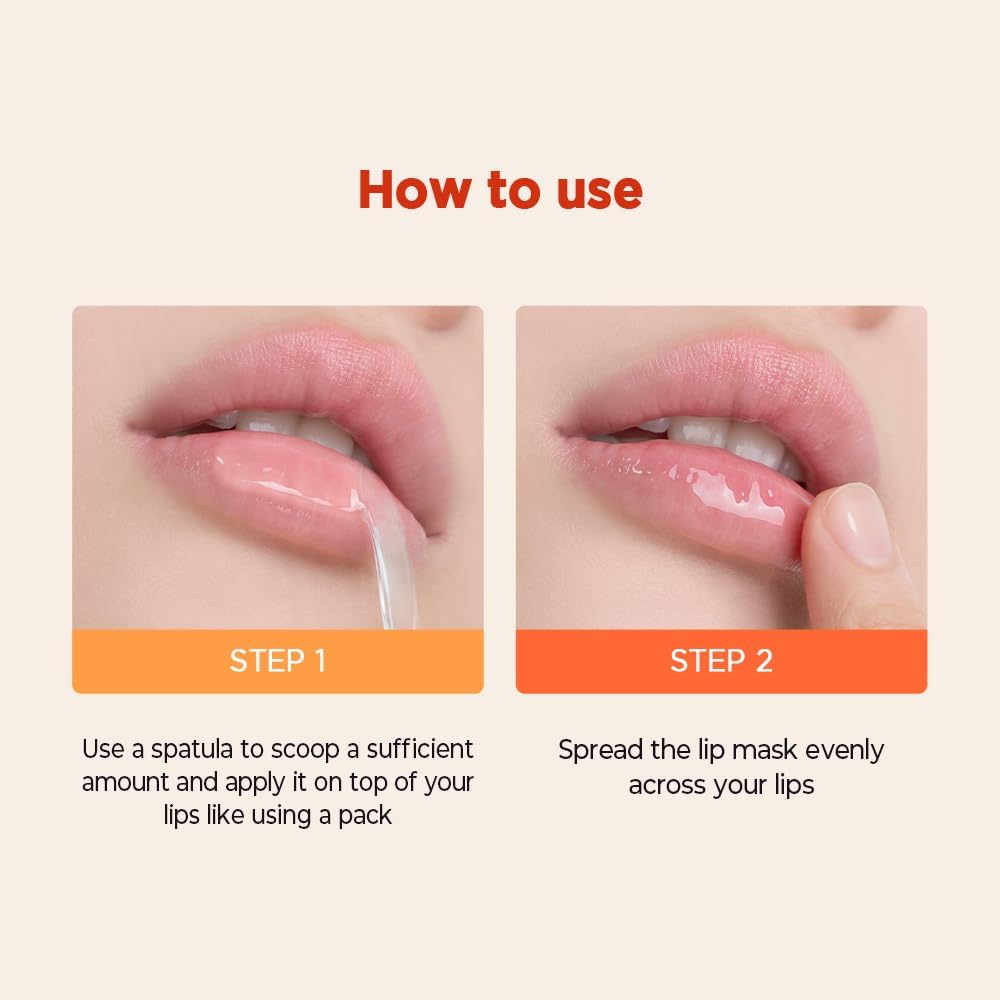 How to use

STEP 1

Use a spatula to scoop a sufficient amount and apply it on top of your lips like using a pack

STEP 2

Spread the lip mask evenly across your lips