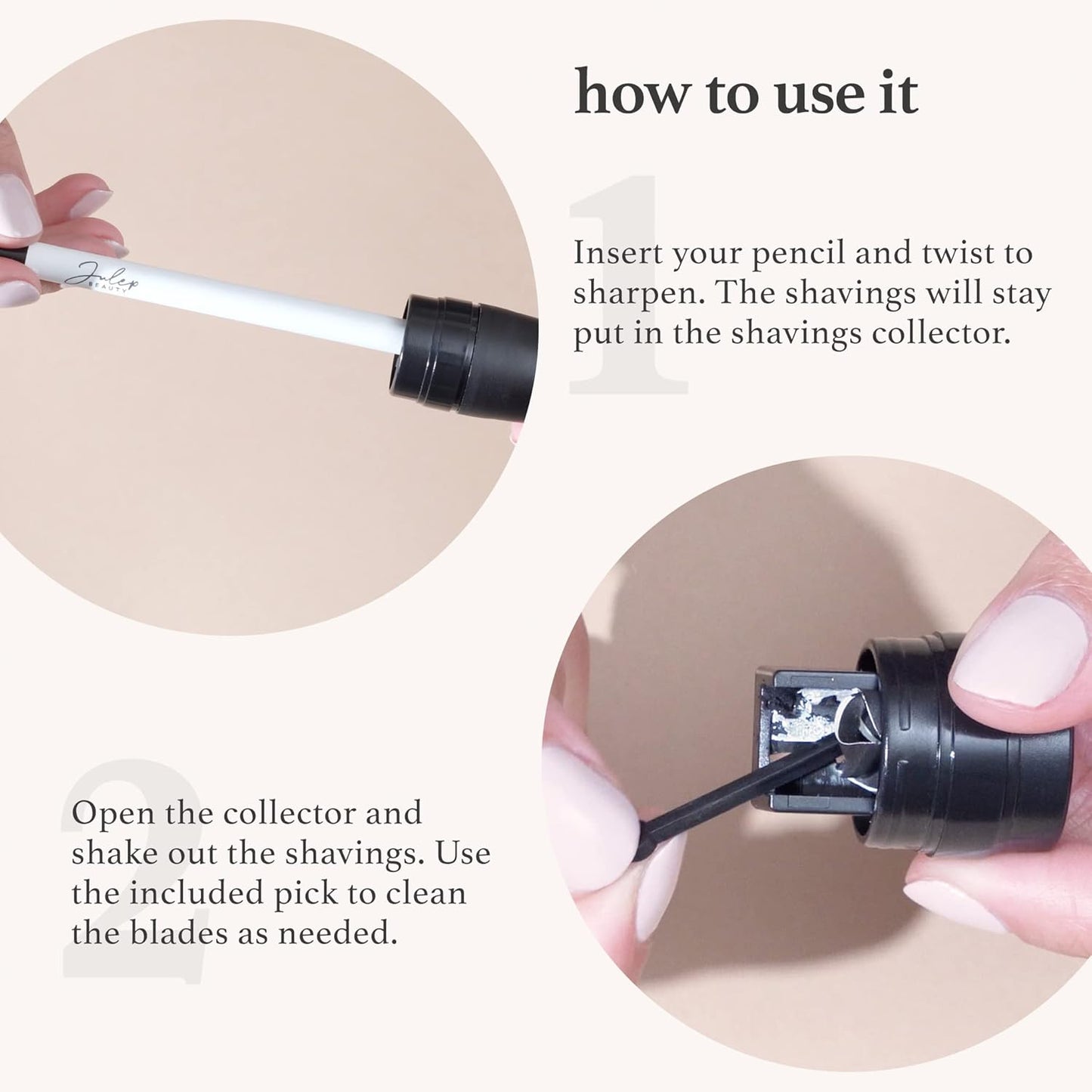 Julep BEAUTY

how to use it

1

Insert your pencil and twist to sharpen. The shavings will stay put in the shavings collector.

2

Open the collector and shake out the shavings. Use the included pick to clean the blades as needed.