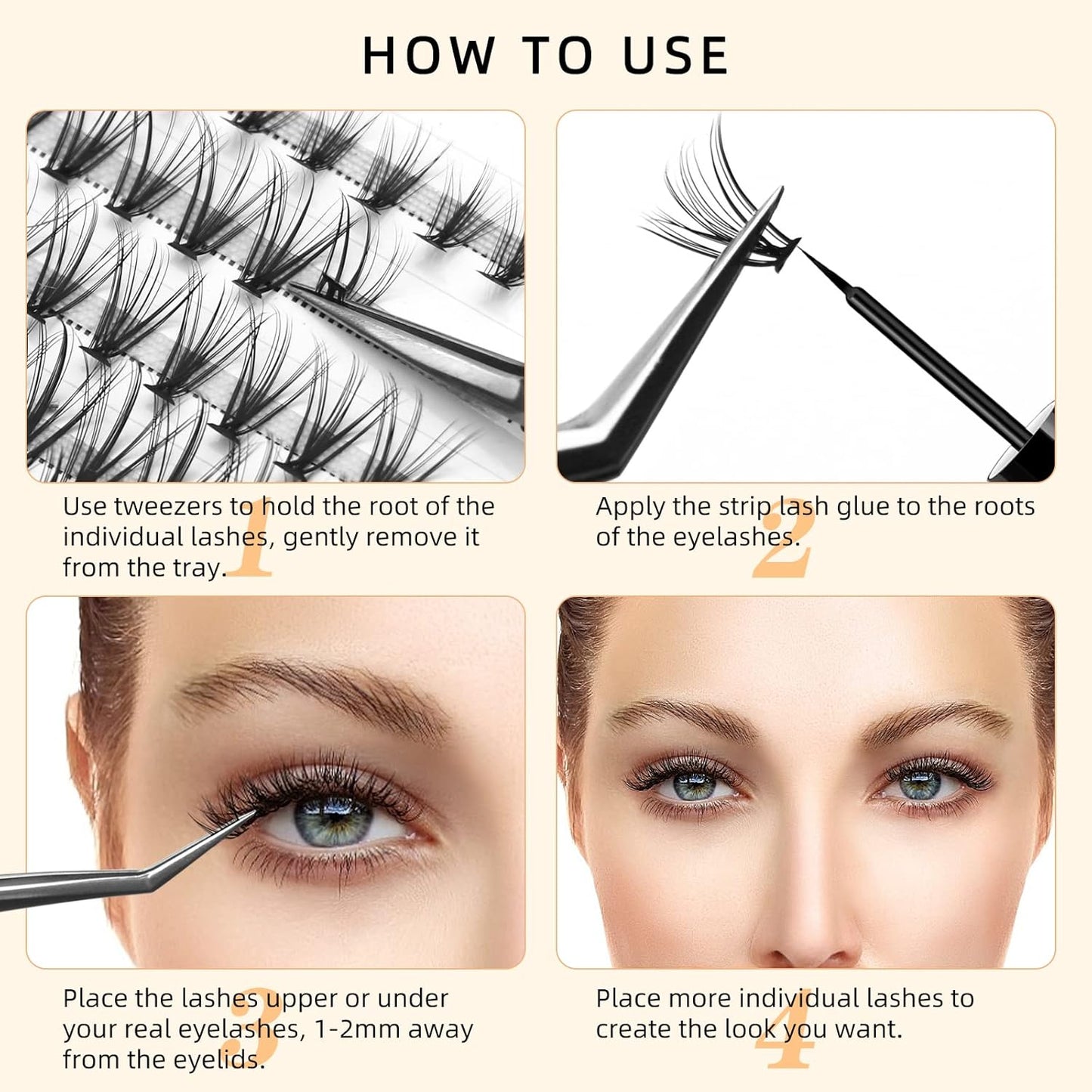 HOW TO USE

Use tweezers to hold the root of the individual lashes, gently remove it from the tray.

1

Apply the strip lash glue to the roots of the eyelashes.

2

Place the lashes upper or under your real eyelashes, 1-2mm away from the eyelids.

3

Place more individual lashes to create the look you want.

4